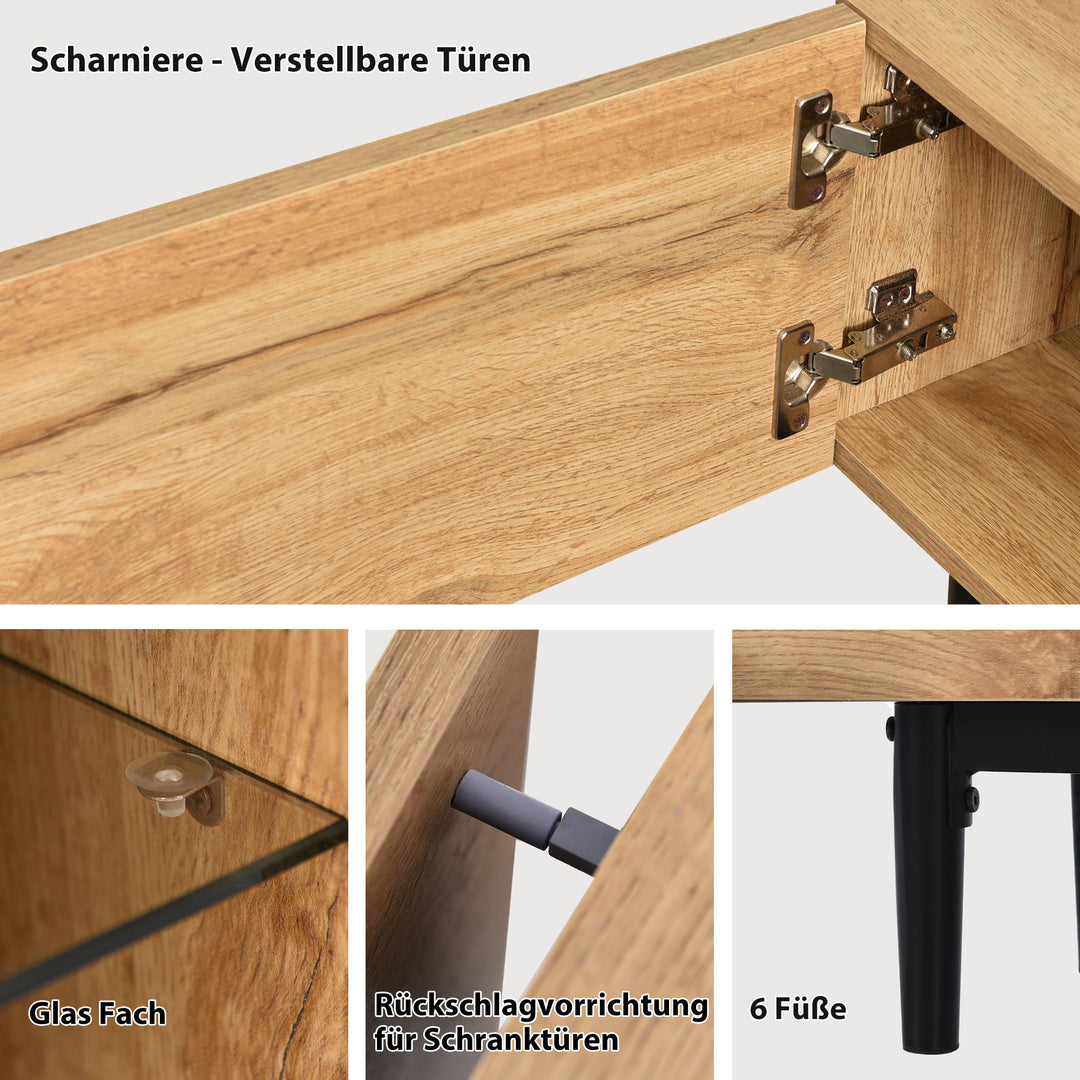 Scharniere - Verstellbare Türen

Glas Fach

Rückschlagvorrichtung für Schranktüren

6 Füße