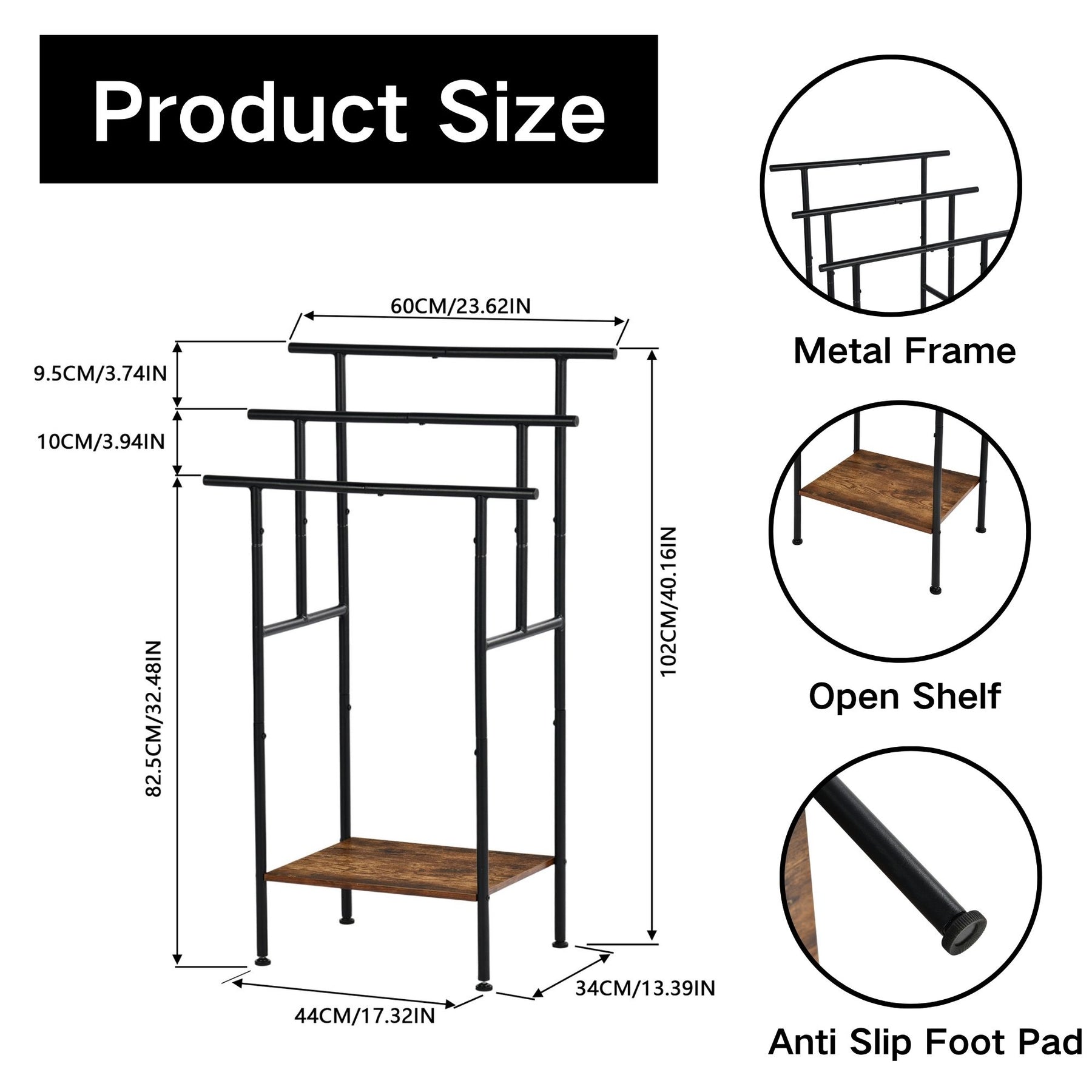 Product Size

60CM/23.62IN

9.5CM/3.74IN

10CM/3.94IN

82.5CM/32.48IN

102CM/40.16IN

44CM/17.32IN

34CM/13.39IN

Metal Frame

Open Shelf

Anti Slip Foot Pad