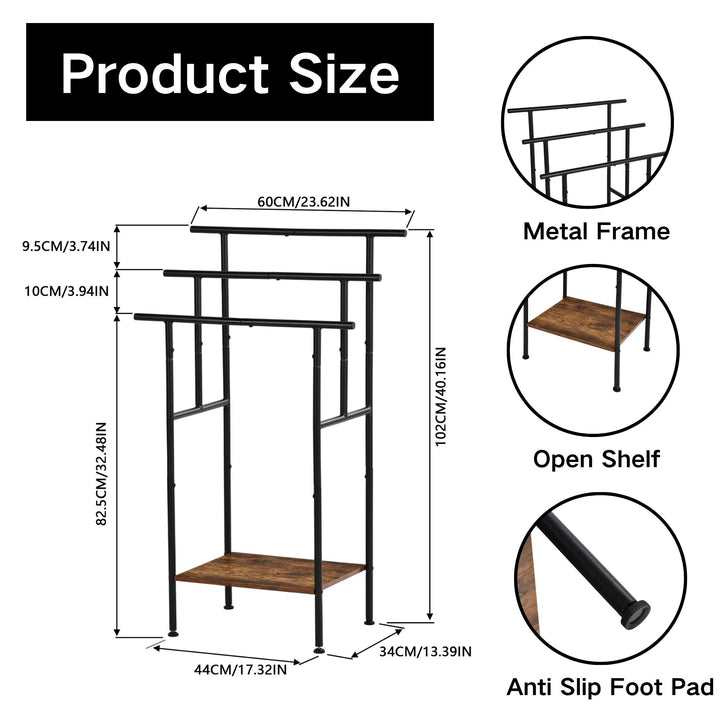 Product Size

60CM/23.62IN

9.5CM/3.74IN

10CM/3.94IN

82.5CM/32.48IN

102CM/40.16IN

44CM/17.32IN

34CM/13.39IN

Metal Frame

Open Shelf

Anti Slip Foot Pad