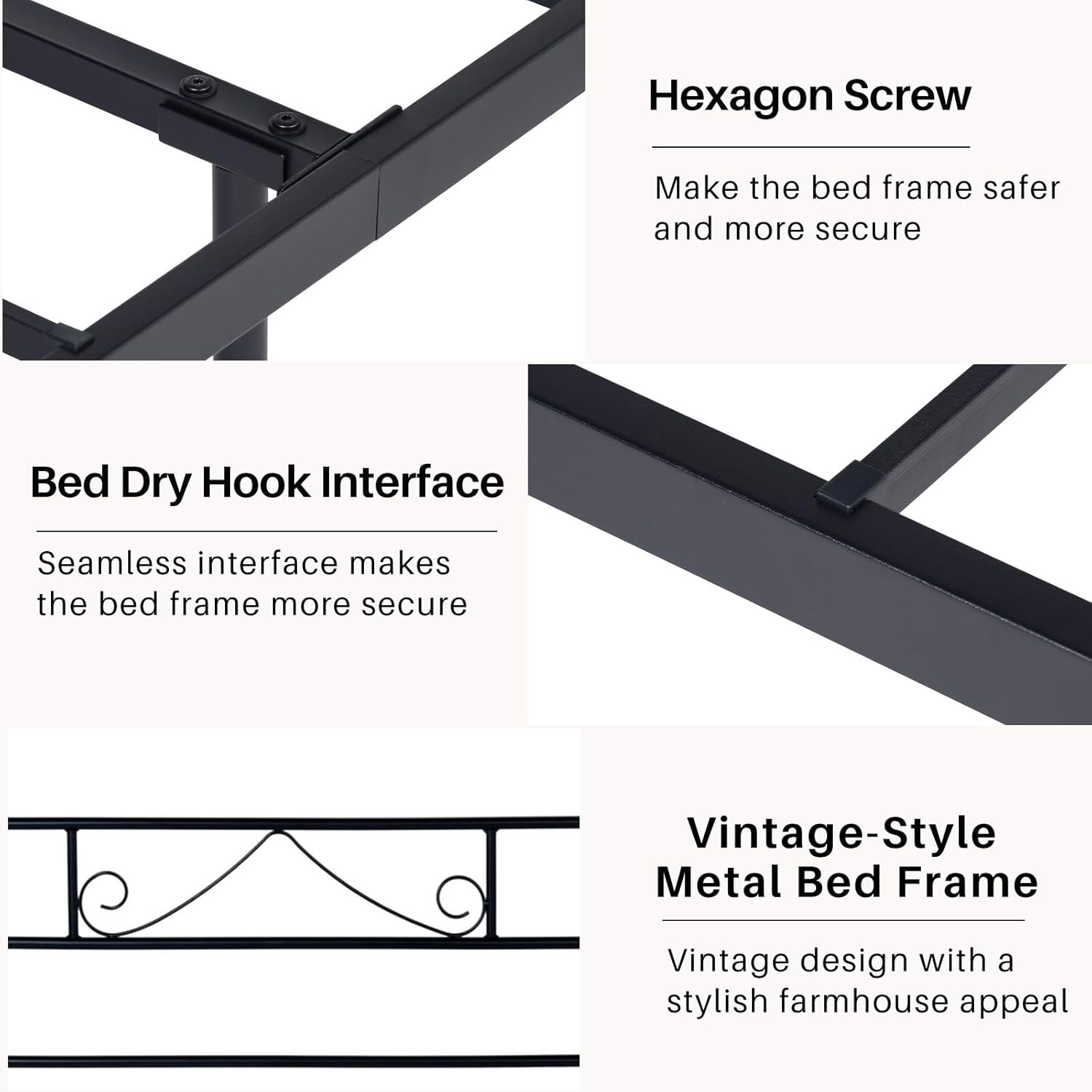 Hexagon Screw

Make the bed frame safer and more secure

Bed Dry Hook Interface

Seamless interface makes the bed frame more secure

Vintage-Style Metal Bed Frame

Vintage design with a stylish farmhouse appeal