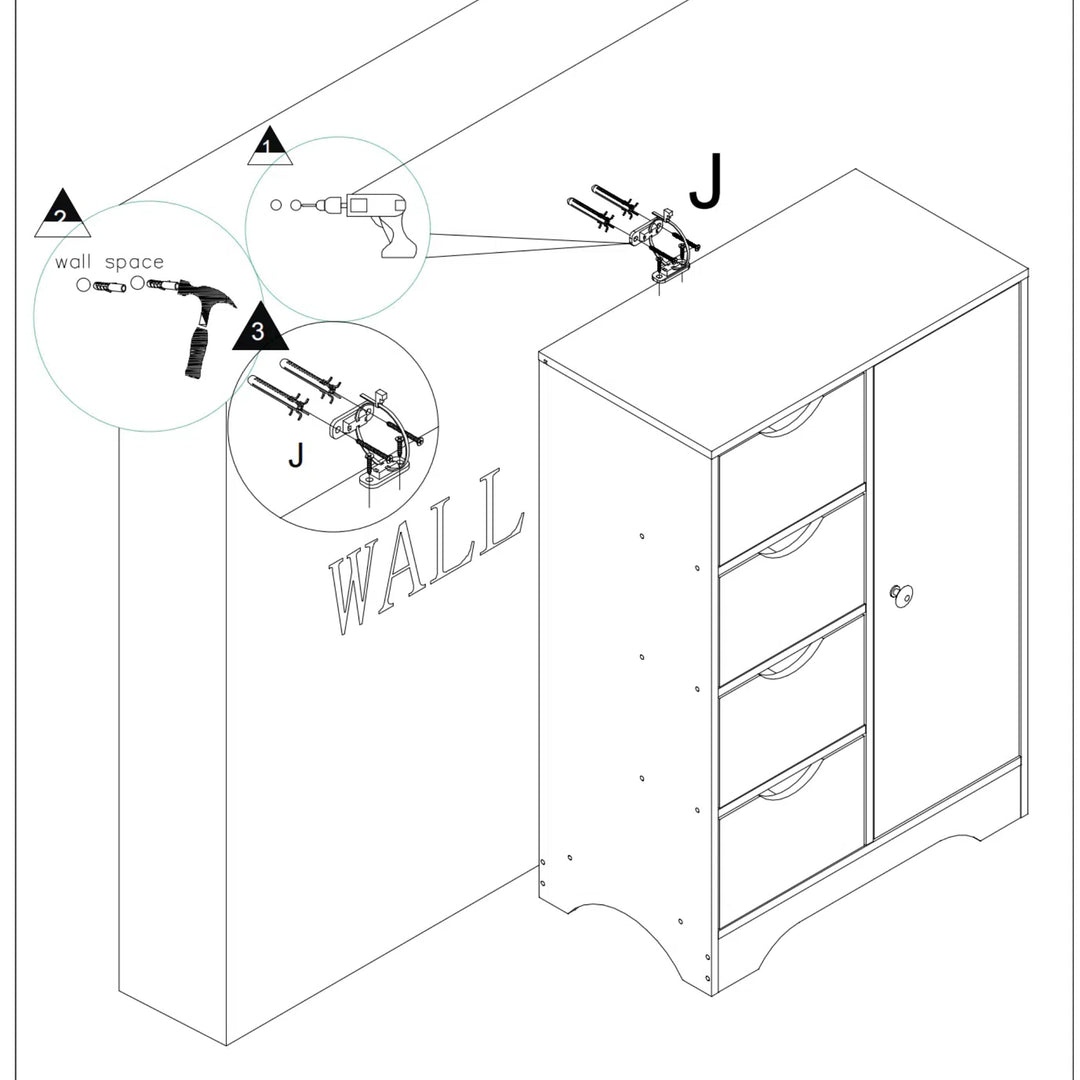 1

2

wall space

3

J

J

WALL