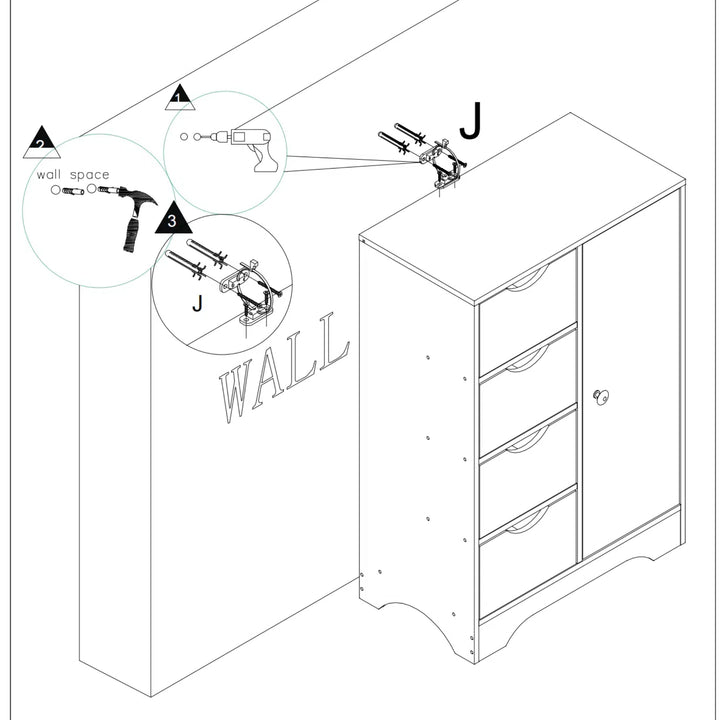 1

2

wall space

3

J

J

WALL