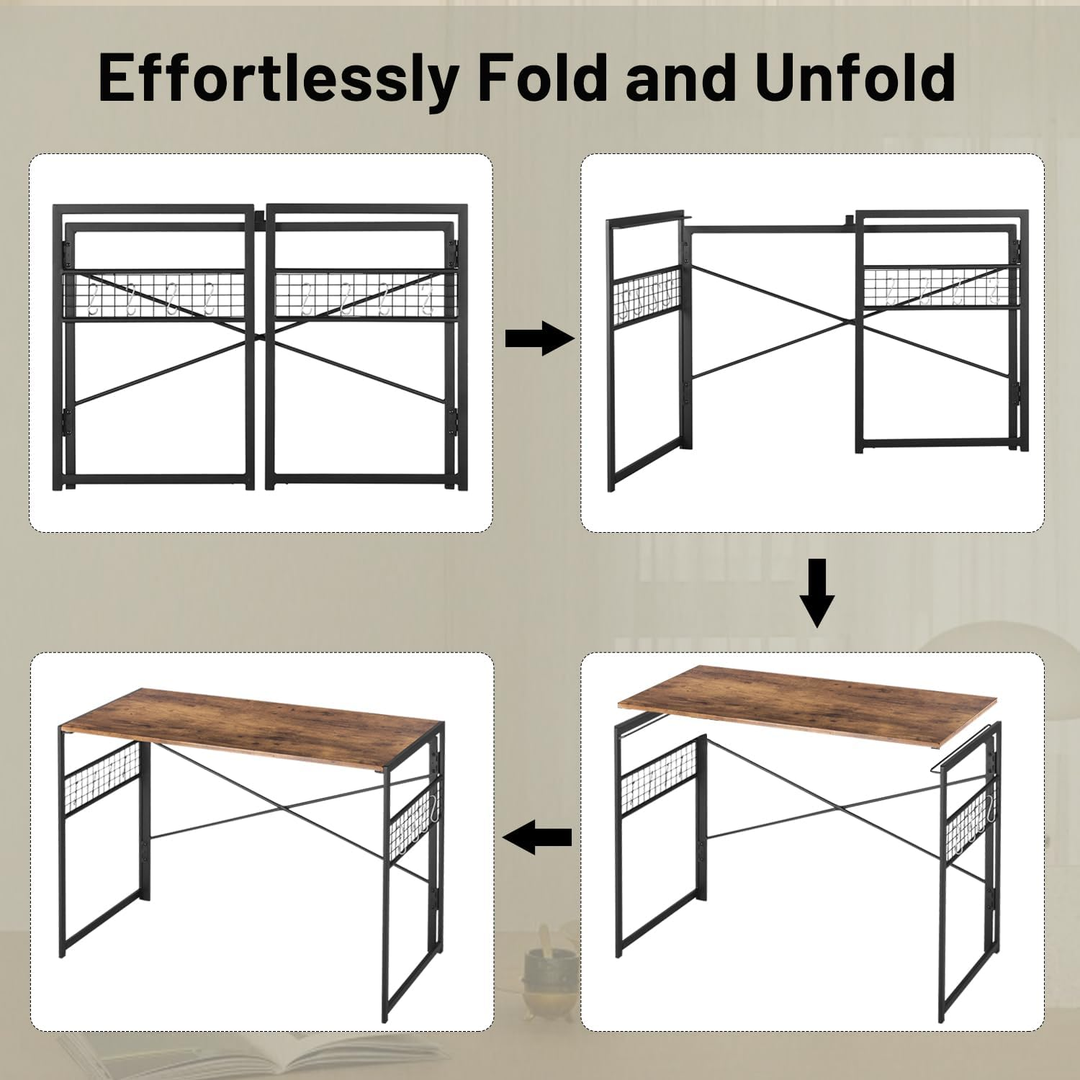 Effortlessly Fold and Unfold