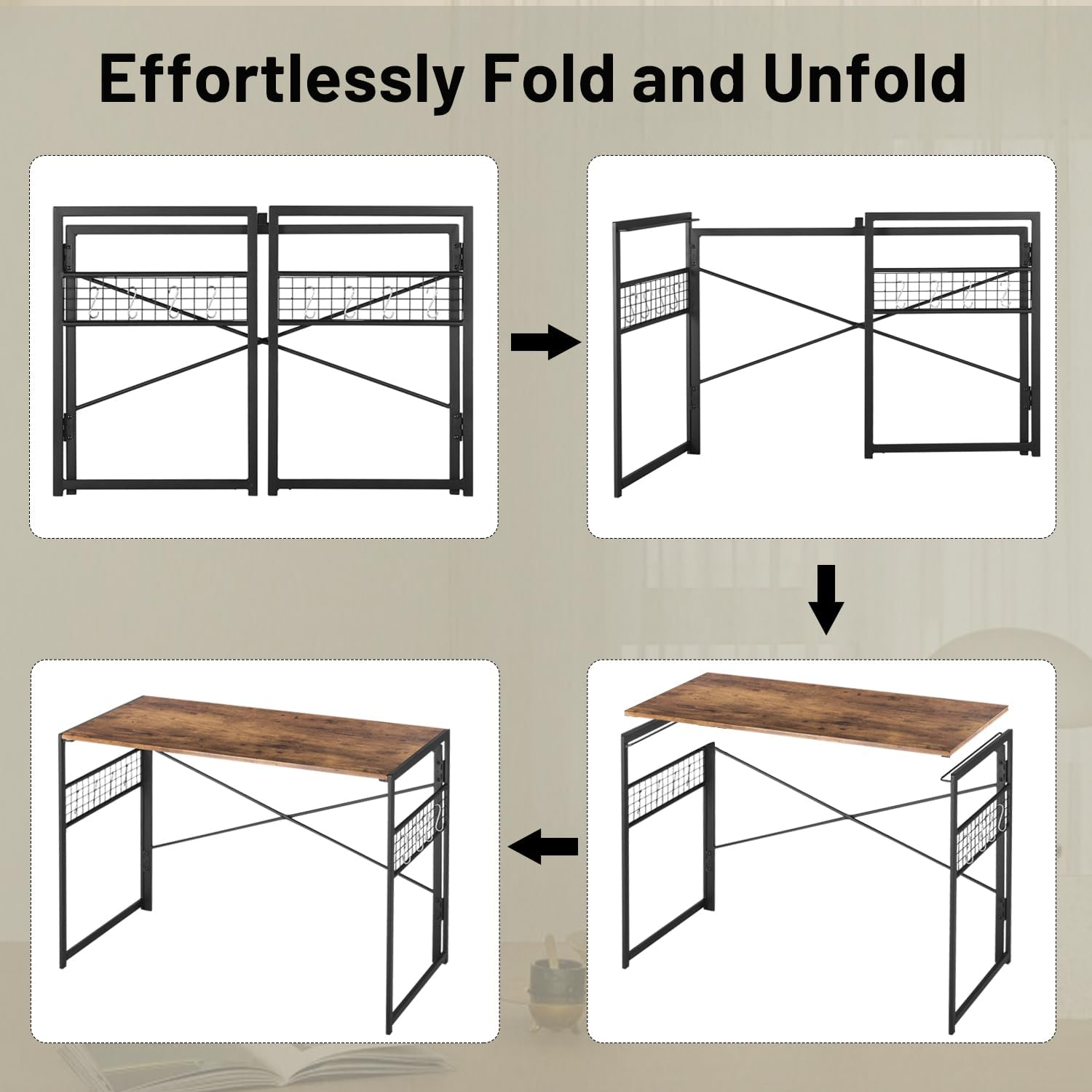 Effortlessly Fold and Unfold