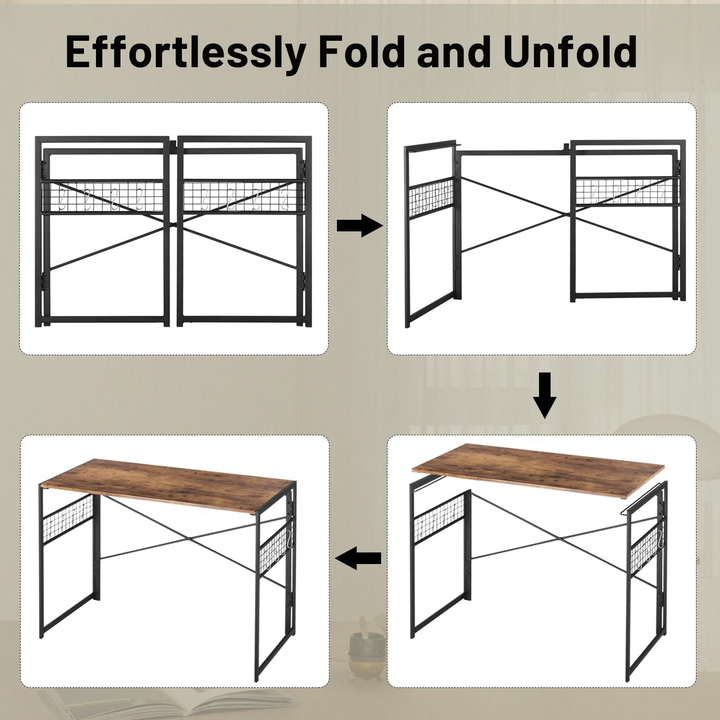 Effortlessly Fold and Unfold